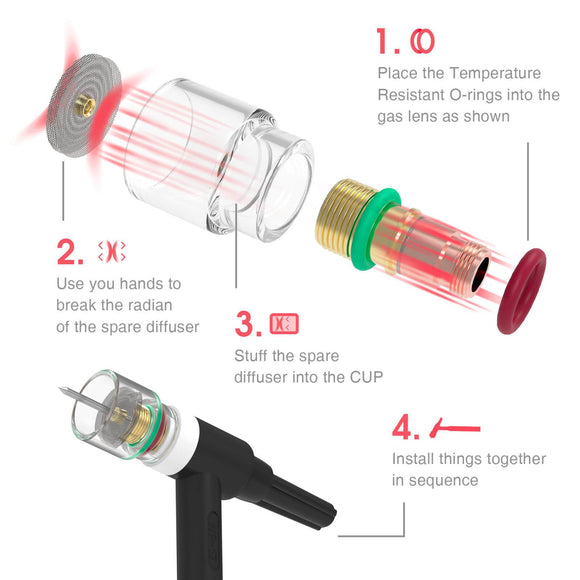 1.

Place the Temperature Resistant O-rings into the gas lens as shown

2.

Use you hands to break the radian of the spare diffuser

3.

Stuff the spare diffuser into the CUP

4.

Install things together in sequence